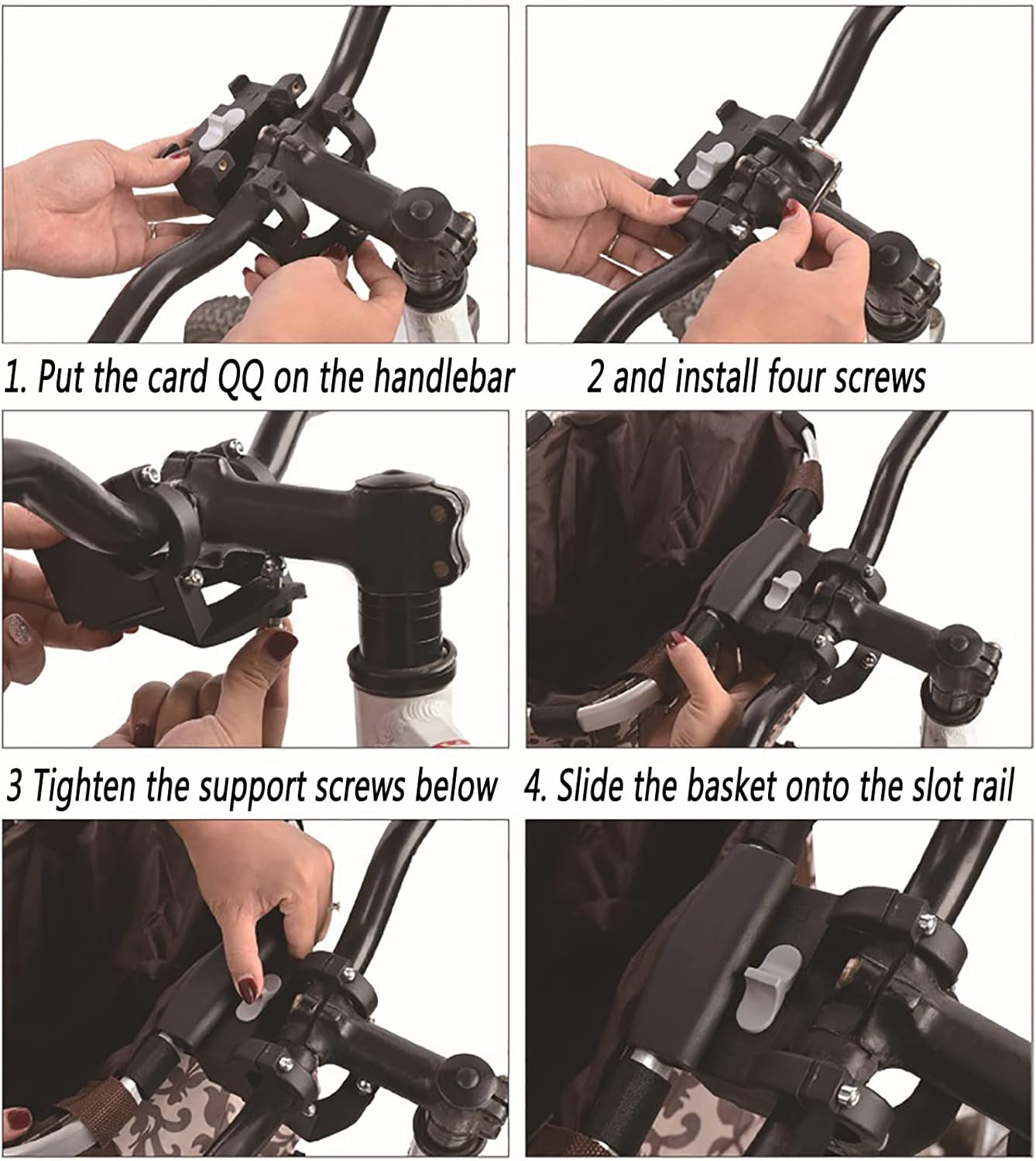 1. Put the card QQ on the handlebar

2 and install four screws

3 Tighten the support screws below

4. Slide the basket onto the slot rail